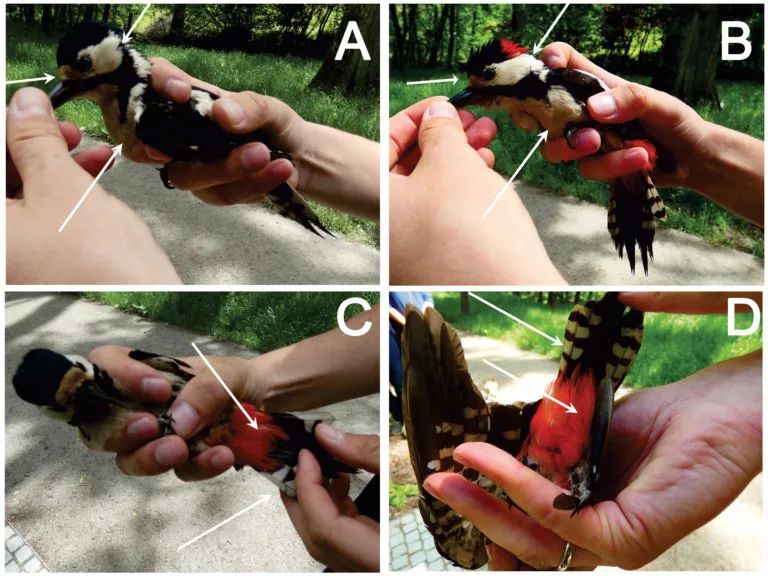 A

B

C

D